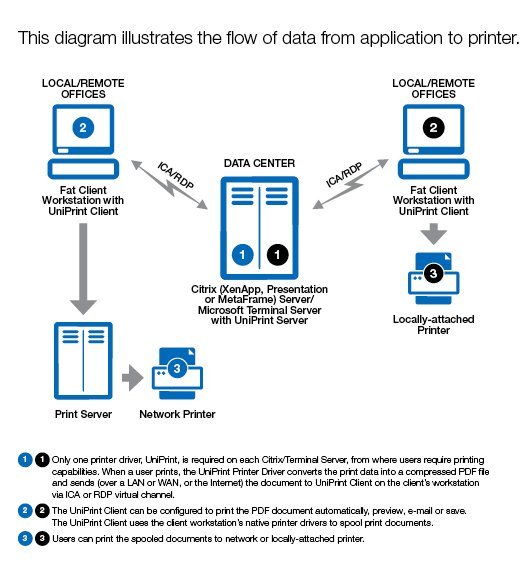 This diagram illustrates the flow of data from application to printer.

LOCAL/REMOTE OFFICES

2

Fat Client Workstation with UniPrint Client

ICA/RDP

DATA CENTER

1 1

Citrix (XenApp, Presentation or MetaFrame) Server/ Microsoft Terminal Server with UniPrint Server

ICA/RDP

LOCAL/REMOTE OFFICES

2

Fat Client Workstation with UniPrint Client

3

Locally-attached Printer

Print Server

3

Network Printer

1 1 Only one printer driver, UniPrint, is required on each Citrix/Terminal Server, from where users require printing capabilities. When a user prints, the UniPrint Printer Driver converts the print data into a compressed PDF file and sends (over a LAN or WAN, or the Internet) the document to UniPrint Client on the client's workstation via ICA or RDP virtual channel.

2 2 The UniPrint Client can be configured to print the PDF document automatically, preview, e-mail or save. The UniPrint Client uses the client workstation's native printer drivers to spool print documents.

3 3 Users can print the spooled documents to network or locally-attached printer.